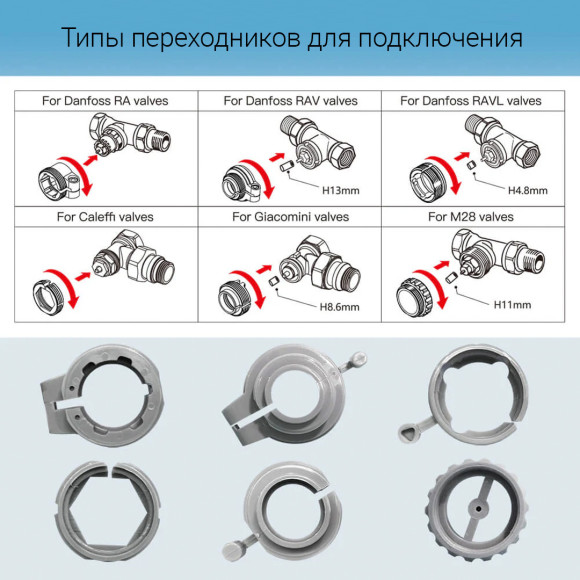 Типы переходников для подключения

| For Danfoss RA valves | For Danfoss RAV valves | For Danfoss RAVL valves |
|---|---|---|
| | H13mm | H4.8mm |
| For Caleffi valves | For Giacomini valves | For M28 valves |
| | H8.6mm | H11mm |